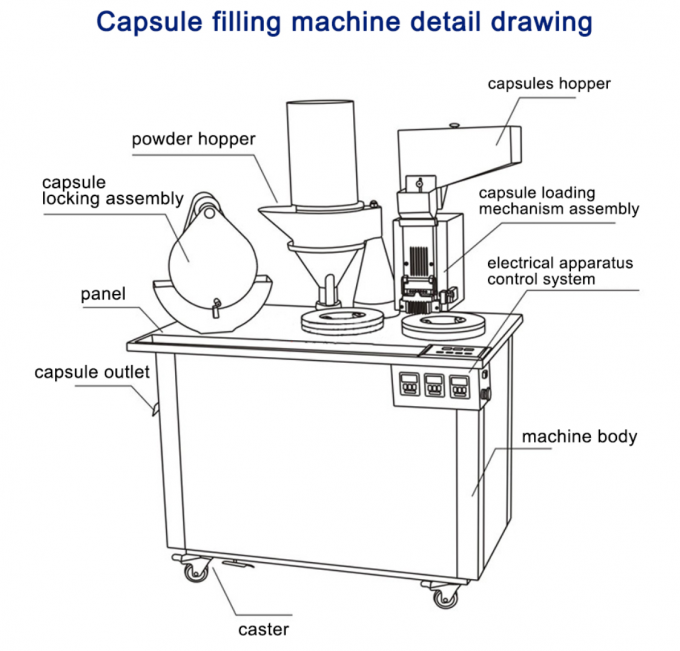 Capsule filling machine detail drawing

capsules hopper

powder hopper

capsule locking assembly

capsule loading mechanism assembly

electrical apparatus control system

panel

capsule outlet

machine body

caster